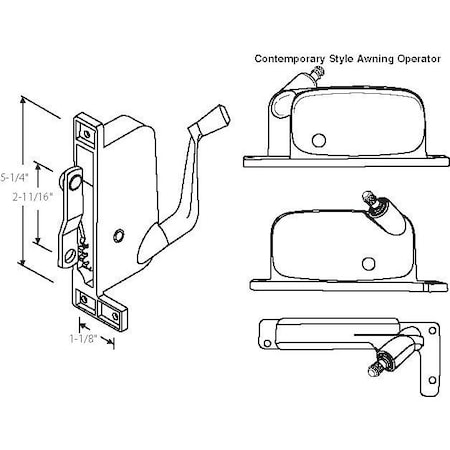 Contemporary Style Awning Operator

5-1/4"

2-11/16"

1-1/8"